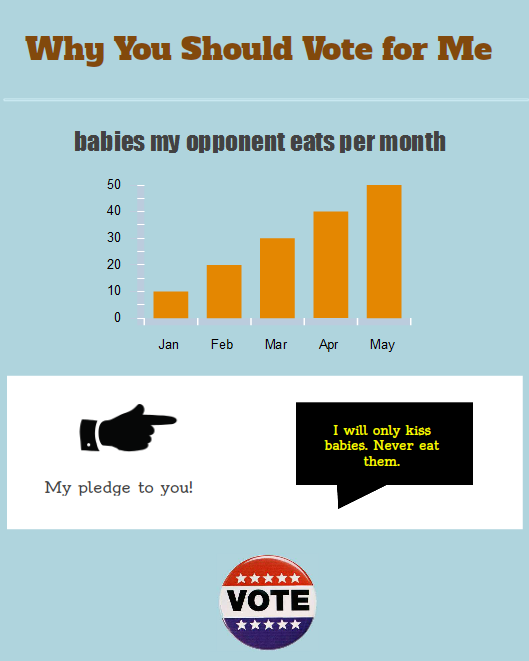 Why You Should Vote for Me

babies my opponent eats per month

50
40
30
20
10
0

Jan Feb Mar Apr May

My pledge to you!

I will only kiss babies. Never eat them.

VOTE